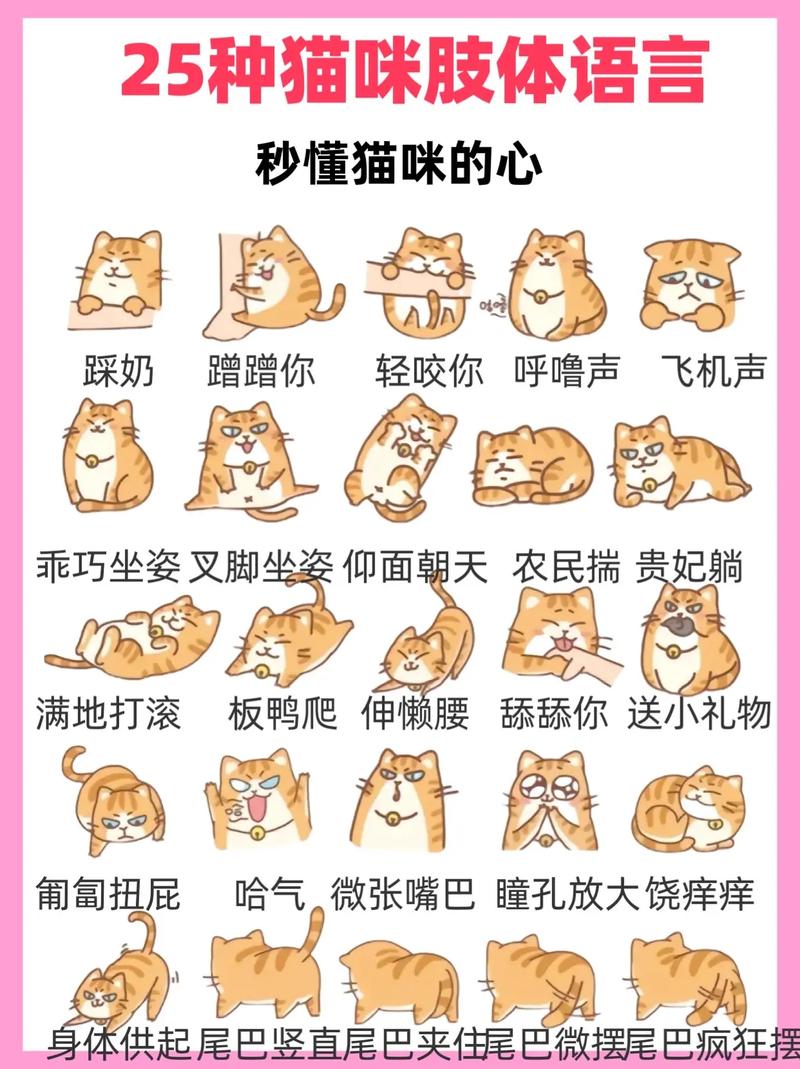 25种猫咪肢体语言

秒懂猫咪的心

踩奶 蹭蹭你 轻咬你 呼噜声 飞机声

乖巧坐姿 叉脚坐姿 仰面朝天 农民揣 贵妃躺

满地打滚 板鸭爬 伸懒腰 舔舔你 送小礼物

匍匐扭屁 哈气 微张嘴巴 瞳孔放大 饶痒痒

身体供起 尾巴竖直 尾巴夹住 尾巴微摆 尾巴疯狂摆