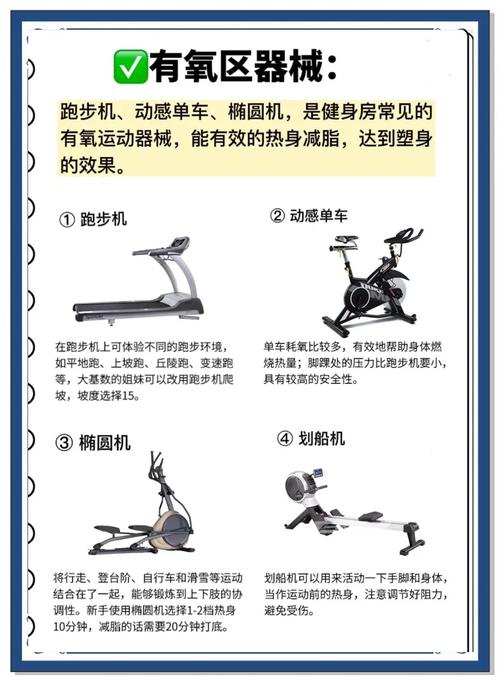 ✅有氧区器械：

跑步机、动感单车、椭圆机，是健身房常见的有氧运动器械，能有效的热身减脂，达到塑身的效果。

① 跑步机

在跑步机上可体验不同的跑步环境，如平地跑、上坡跑、丘陵跑、变速跑等，大基数的姐妹可以改用跑步机爬坡，坡度选择15。

② 动感单车

单车耗氧比较多，有效地帮助身体燃烧热量；脚踝处的压力比跑步机要小，具有较高的安全性。

③ 椭圆机

将行走、登台阶、自行车和滑雪等运动结合在了一起，能够锻炼到上下肢的协调性。新手使用椭圆机选择1-2档热身10分钟，减脂的话需要20分钟打底。

④ 划船机

划船机可以用来活动一下手脚和身体，当作运动前的热身，注意调节好阻力，避免受伤。