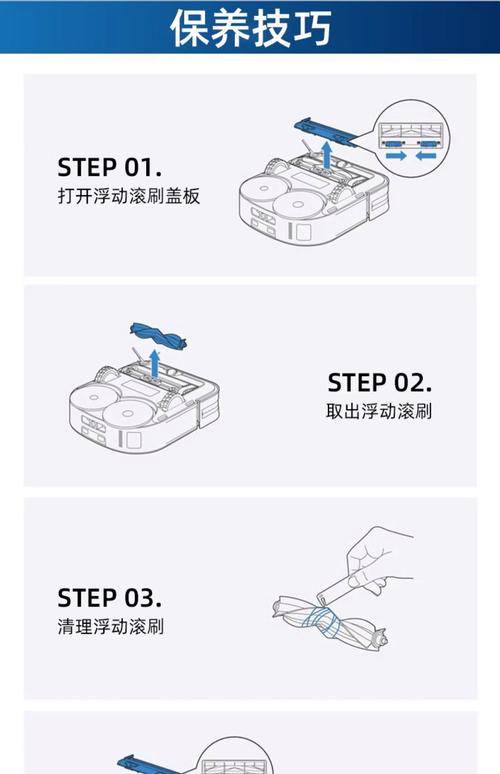 保养技巧

STEP 01.
打开浮动滚刷盖板

STEP 02.
取出浮动滚刷

STEP 03.
清理浮动滚刷