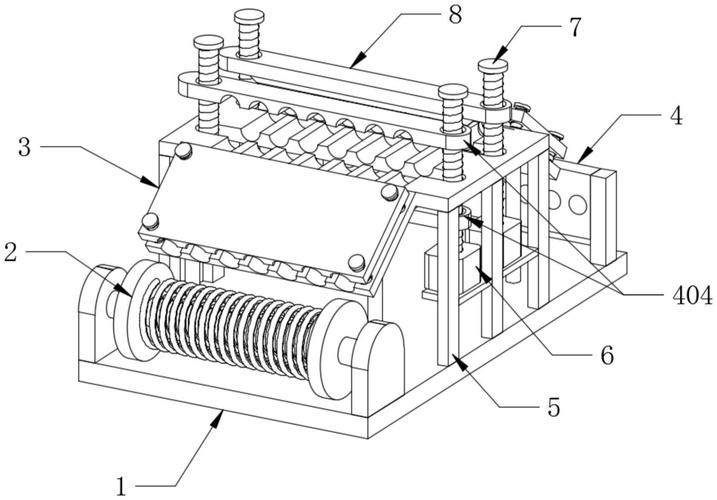 8
7
4
3
2
404
6
5
1