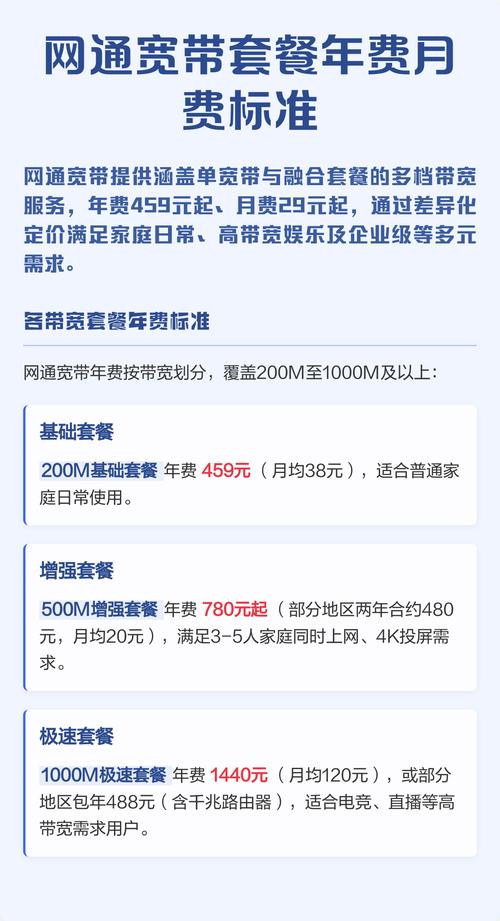 网通宽带套餐年费月费标准

网通宽带提供涵盖单宽带与融合套餐的多档带宽服务，年费459元起、月费29元起，通过差异化定价满足家庭日常、高带宽娱乐及企业级等多元需求。

各带宽套餐年费标准

网通宽带年费按带宽划分，覆盖200M至1000M及以上：

基础套餐

200M基础套餐 年费 459元（月均38元），适合普通家庭日常使用。

增强套餐

500M增强套餐 年费 780元起（部分地区两年合约480元，月均20元），满足3-5人家庭同时上网、4K投屏需求。

极速套餐

1000M极速套餐 年费 1440元（月均120元），或部分地区包年488元（含千兆路由器），适合电竞、直播等高带宽需求用户。