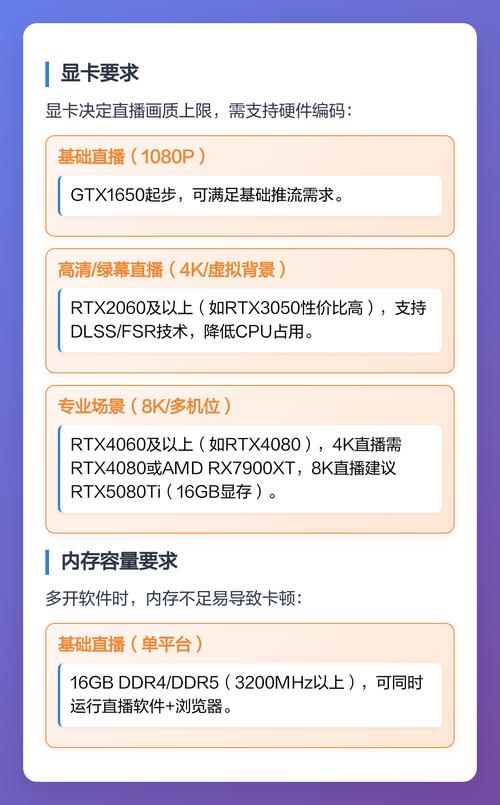 显卡要求

显卡决定直播画质上限，需支持硬件编码：

基础直播（1080P）

GTX1650起步，可满足基础推流需求。

高清/绿幕直播（4K/虚拟背景）

RTX2060及以上（如RTX3050性价比高），支持DLSS/FSR技术，降低CPU占用。

专业场景（8K/多机位）

RTX4060及以上（如RTX4080），4K直播需RTX4080或AMD RX7900XT，8K直播建议RTX5080Ti（16GB显存）。

内存容量要求

多开软件时，内存不足易导致卡顿：

基础直播（单平台）

16GB DDR4/DDR5（3200MHz以上），可同时运行直播软件+浏览器。