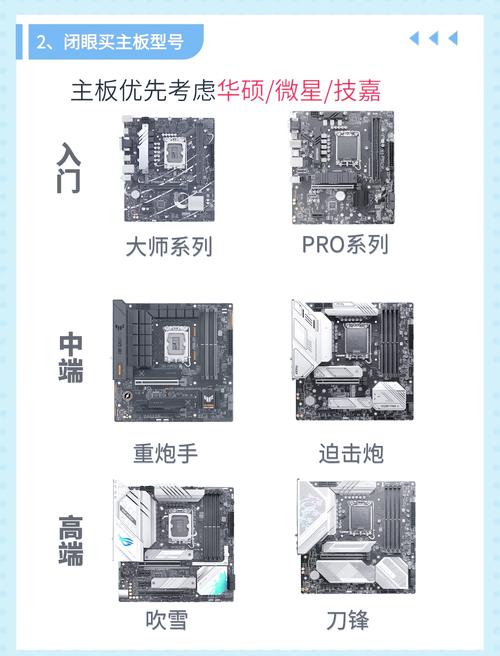 2、闭眼买主板型号

主板优先考虑华硕/微星/技嘉

入门

大师系列

PRO系列

中端

重炮手

迫击炮

高端

吹雪

刀锋