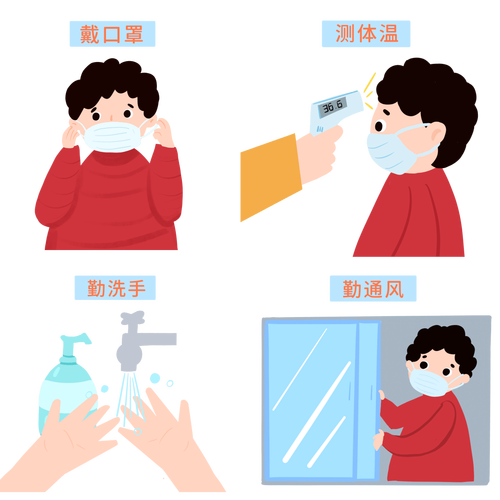 戴口罩

测体温

36.6

勤洗手

勤通风