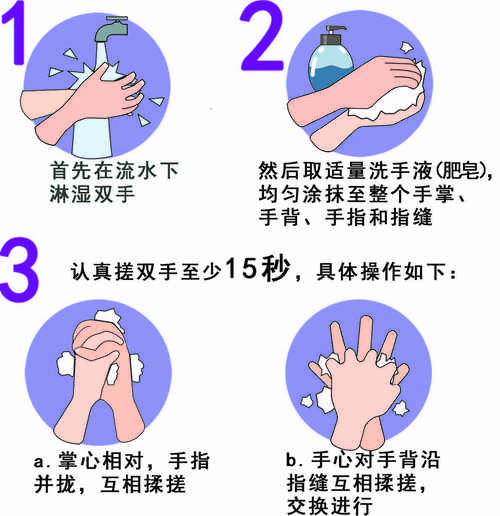 1

首先在流水下淋湿双手

2

然后取适量洗手液(肥皂),均匀涂抹至整个手掌、手背、手指和指缝

3

认真搓双手至少15秒，具体操作如下：

a. 掌心相对，手指并拢，互相揉搓

b. 手心对手背沿指缝互相揉搓，交换进行