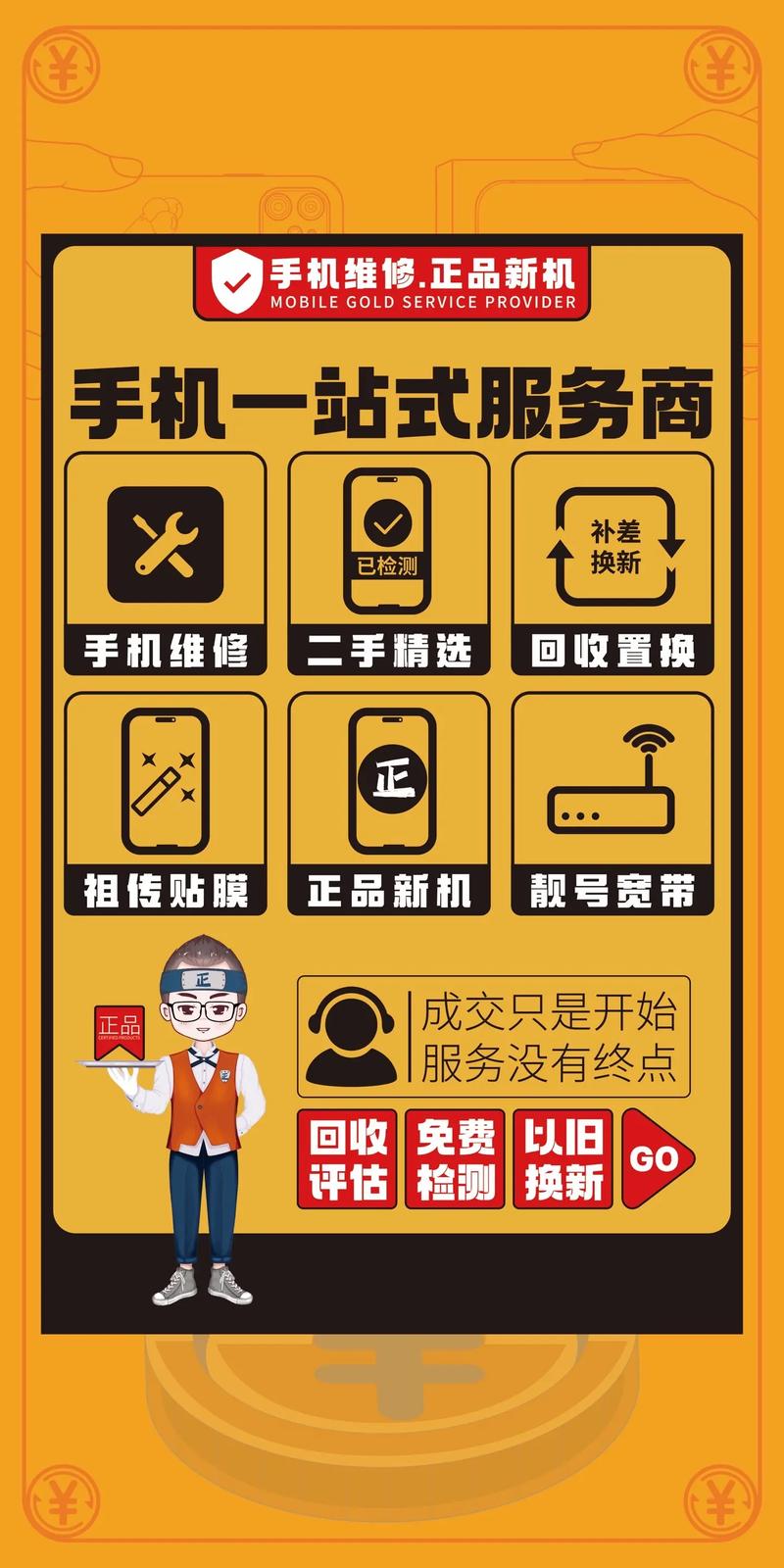 手机维修.正品新机
MOBILE GOLD SERVICE PROVIDER

手机一站式服务商

已检测

补差换新

手机维修

二手精选

回收置换

正

祖传贴膜

正品新机

靓号宽带

正

正品
CERTIFIED PRODUCTS

成交只是开始
服务没有终点

回收评估

免费检测

以旧换新

GO