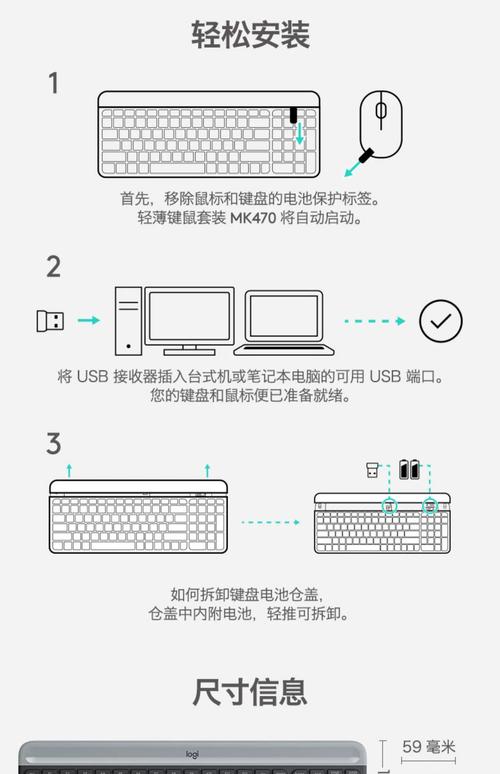 轻松安装

1

首先，移除鼠标和键盘的电池保护标签。
轻薄键鼠套装 MK470 将自动启动。

2

将 USB 接收器插入台式机或笔记本电脑的可用 USB 端口。
您的键盘和鼠标便已准备就绪。

3

如何拆卸键盘电池仓盖，
仓盖中内附电池，轻推可拆卸。

尺寸信息

logi

59 毫米